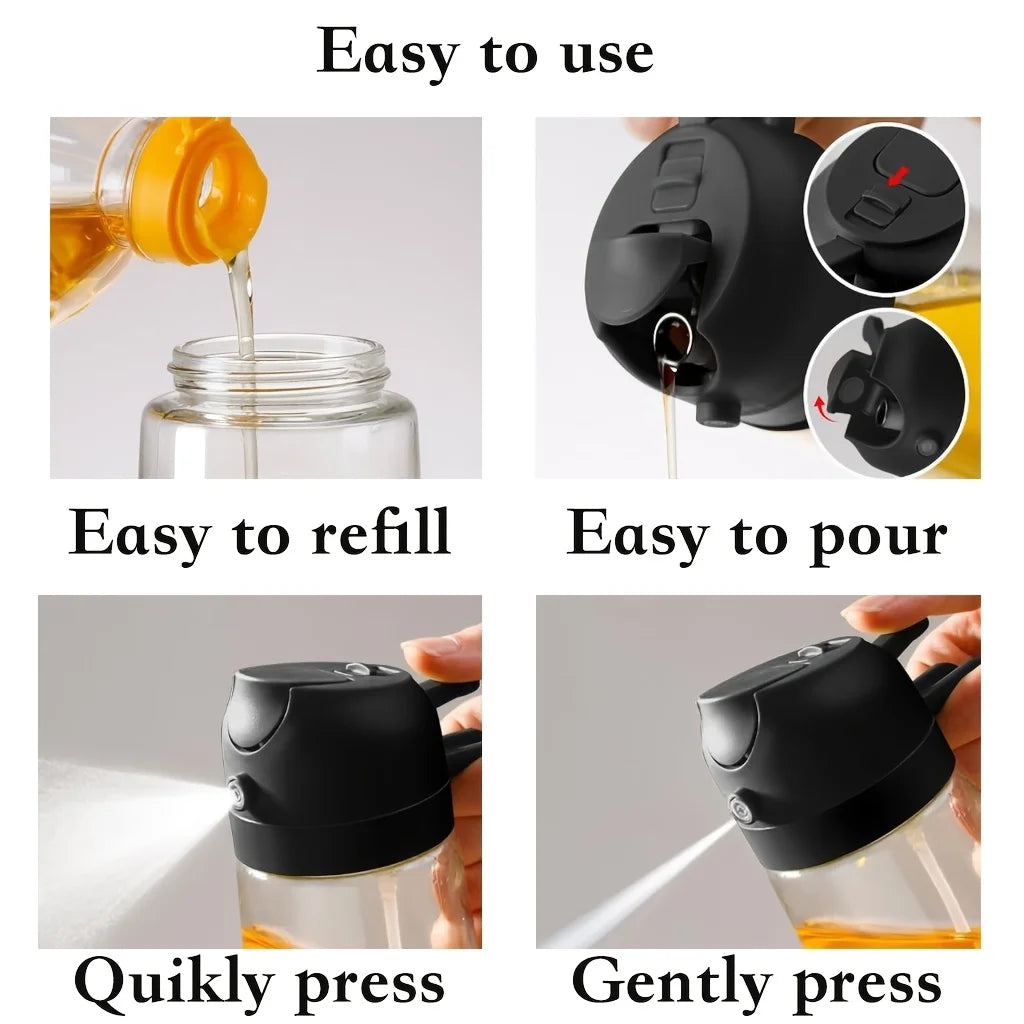 Easy to use

Easy to refill

Easy to pour

Quikly press

Gently press